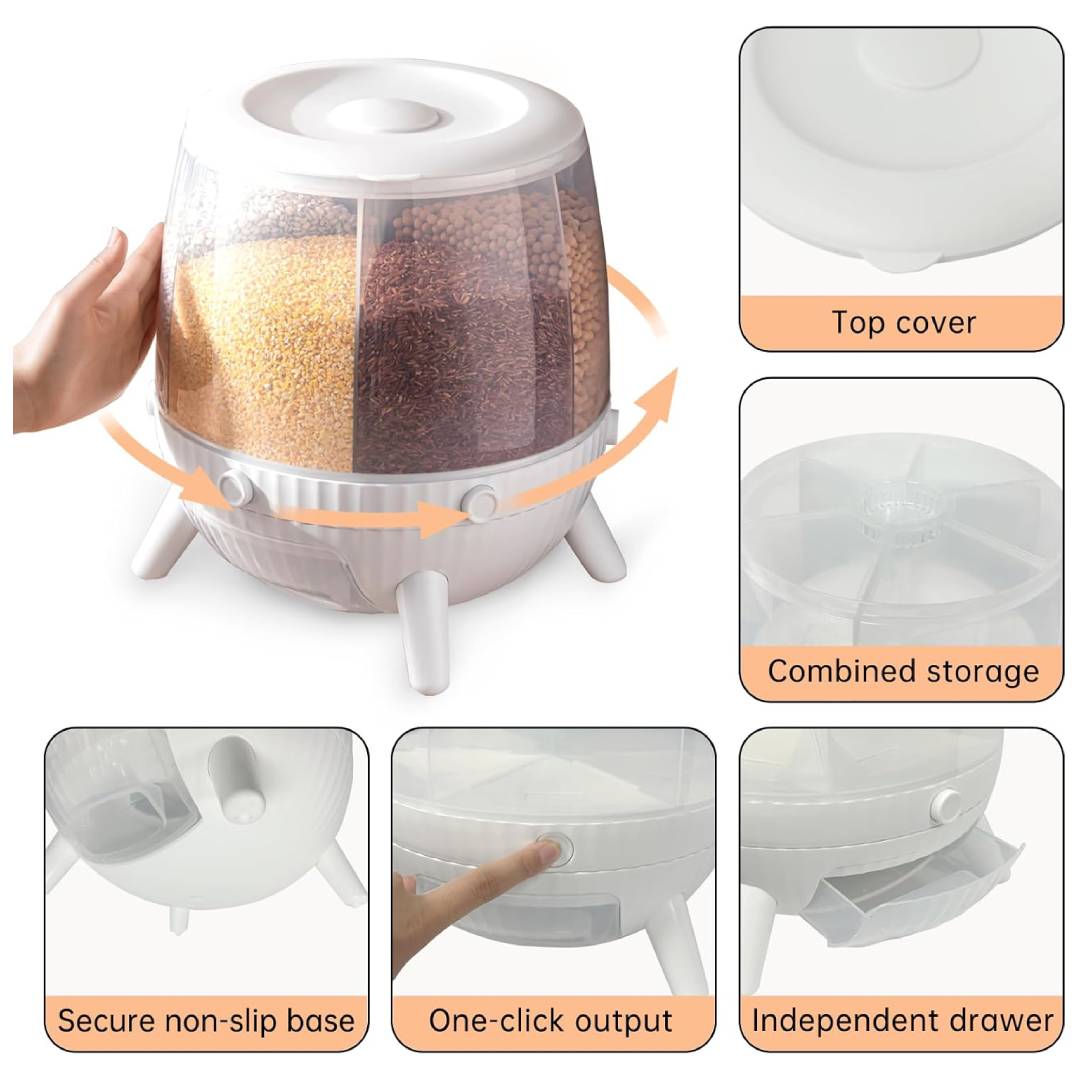 Top cover

Combined storage

Secure non-slip base

One-click output

Independent drawer