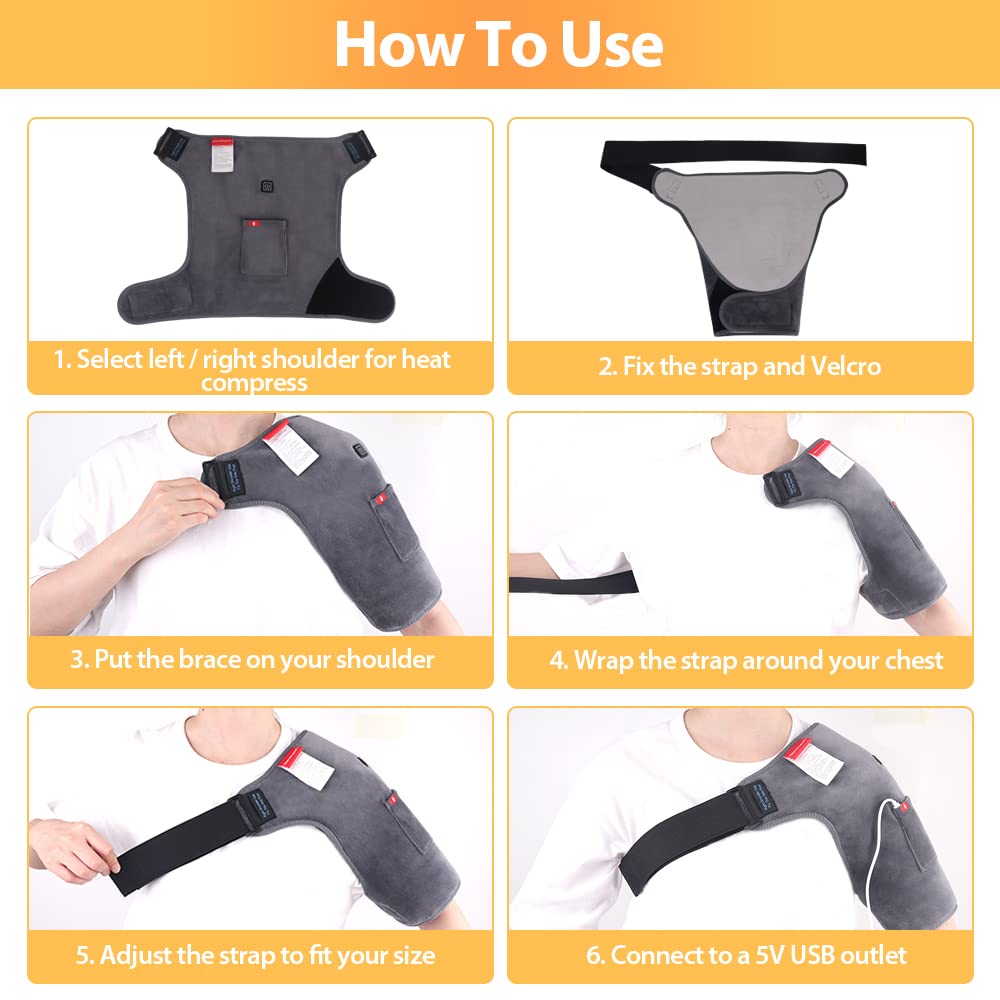 How To Use

1. Select left / right shoulder for heat compress

2. Fix the strap and Velcro

3. Put the brace on your shoulder

4. Wrap the strap around your chest

5. Adjust the strap to fit your size

6. Connect to a 5V USB outlet