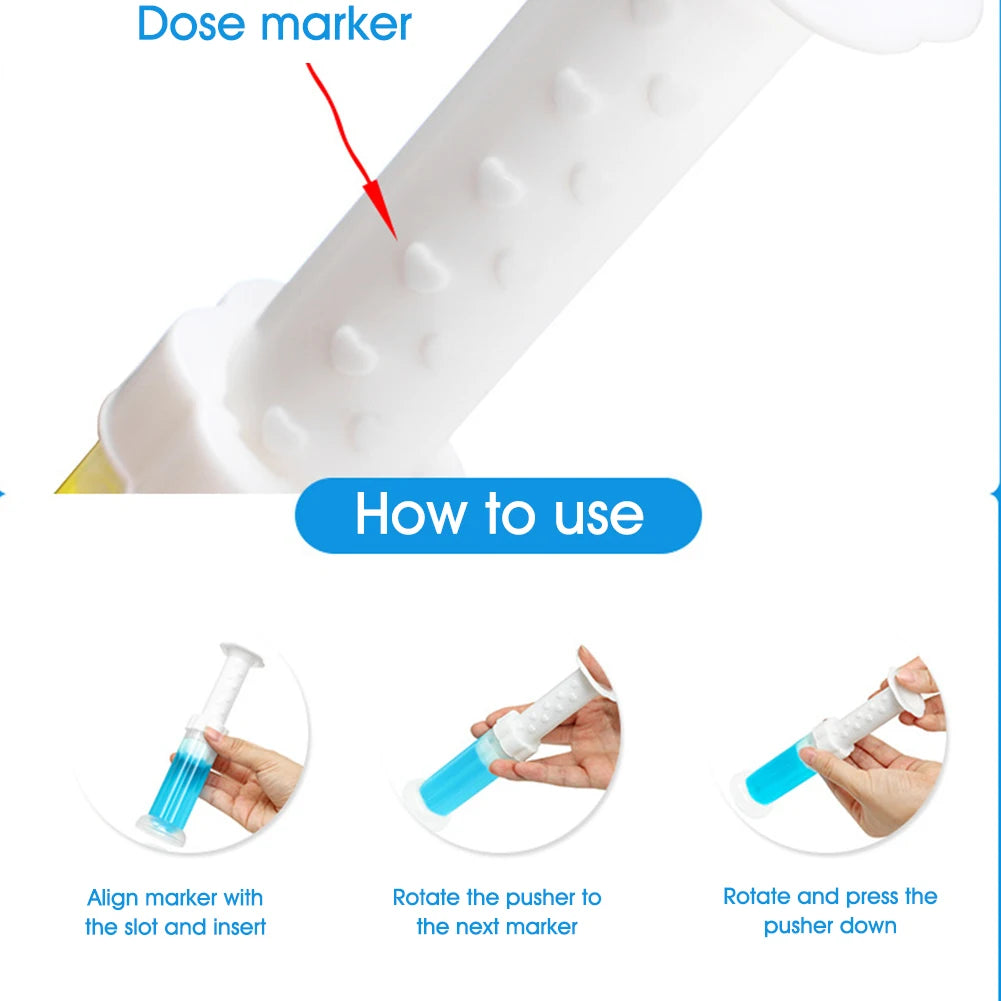 Dose marker

How to use

Align marker with the slot and insert

Rotate the pusher to the next marker

Rotate and press the pusher down