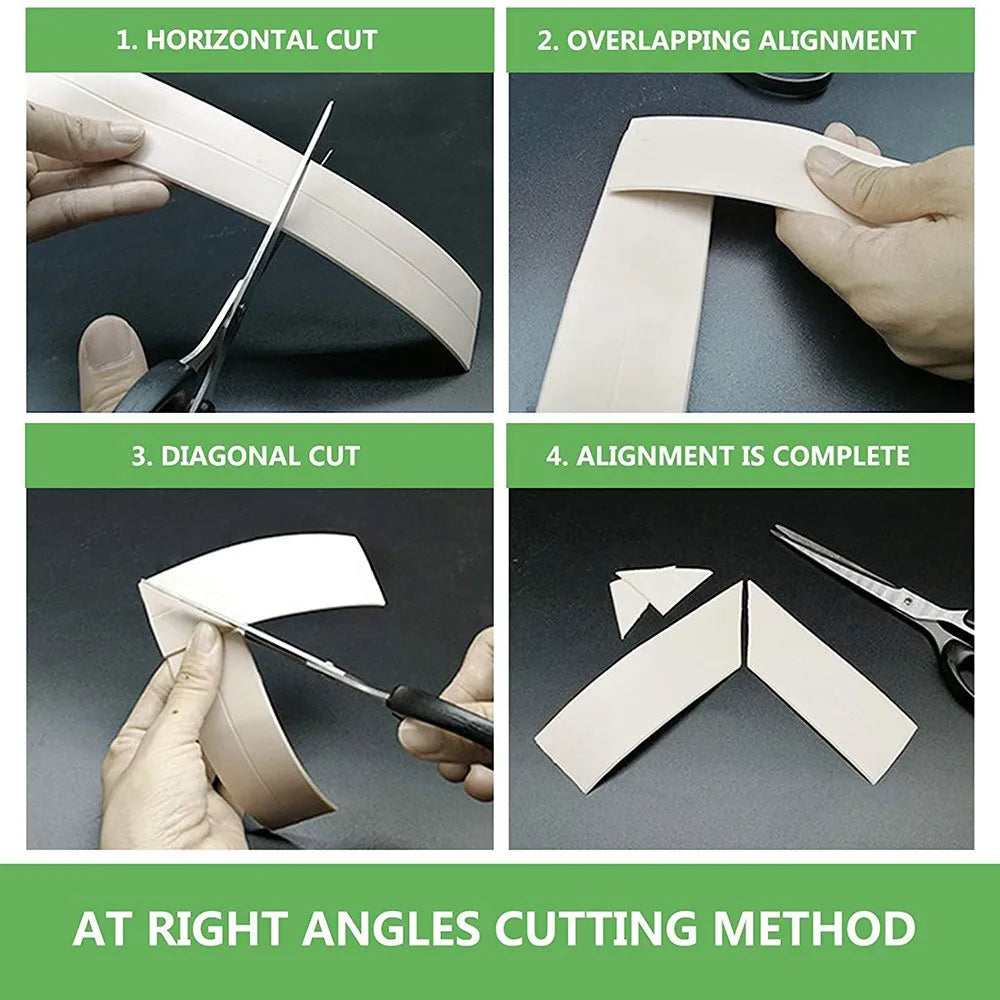 1. HORIZONTAL CUT

2. OVERLAPPING ALIGNMENT

3. DIAGONAL CUT

4. ALIGNMENT IS COMPLETE

AT RIGHT ANGLES CUTTING METHOD