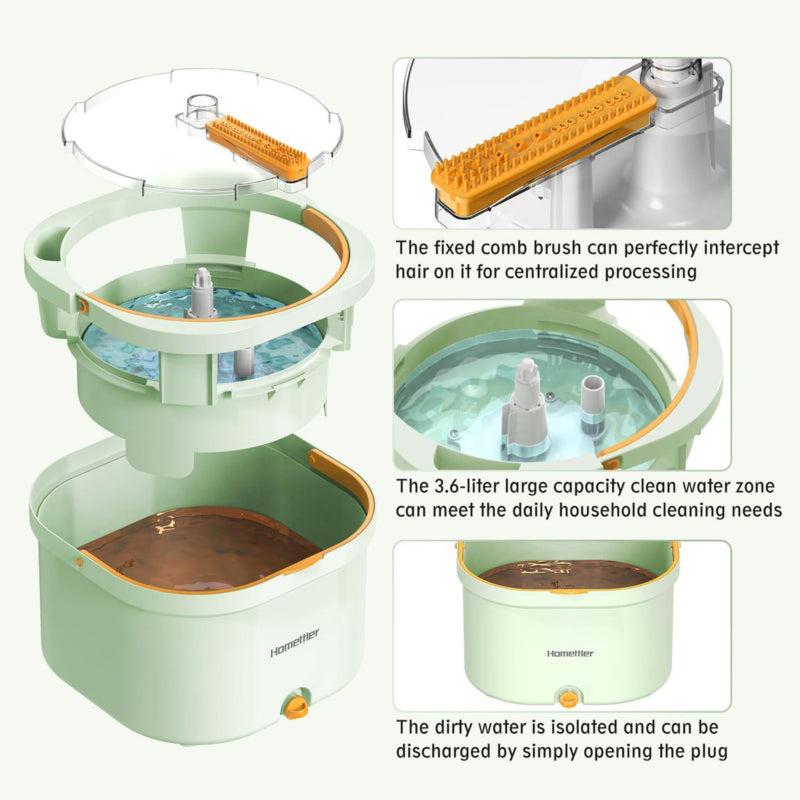 Homettler

The fixed comb brush can perfectly intercept hair on it for centralized processing

The 3.6-liter large capacity clean water zone can meet the daily household cleaning needs

Homettler

The dirty water is isolated and can be discharged by simply opening the plug