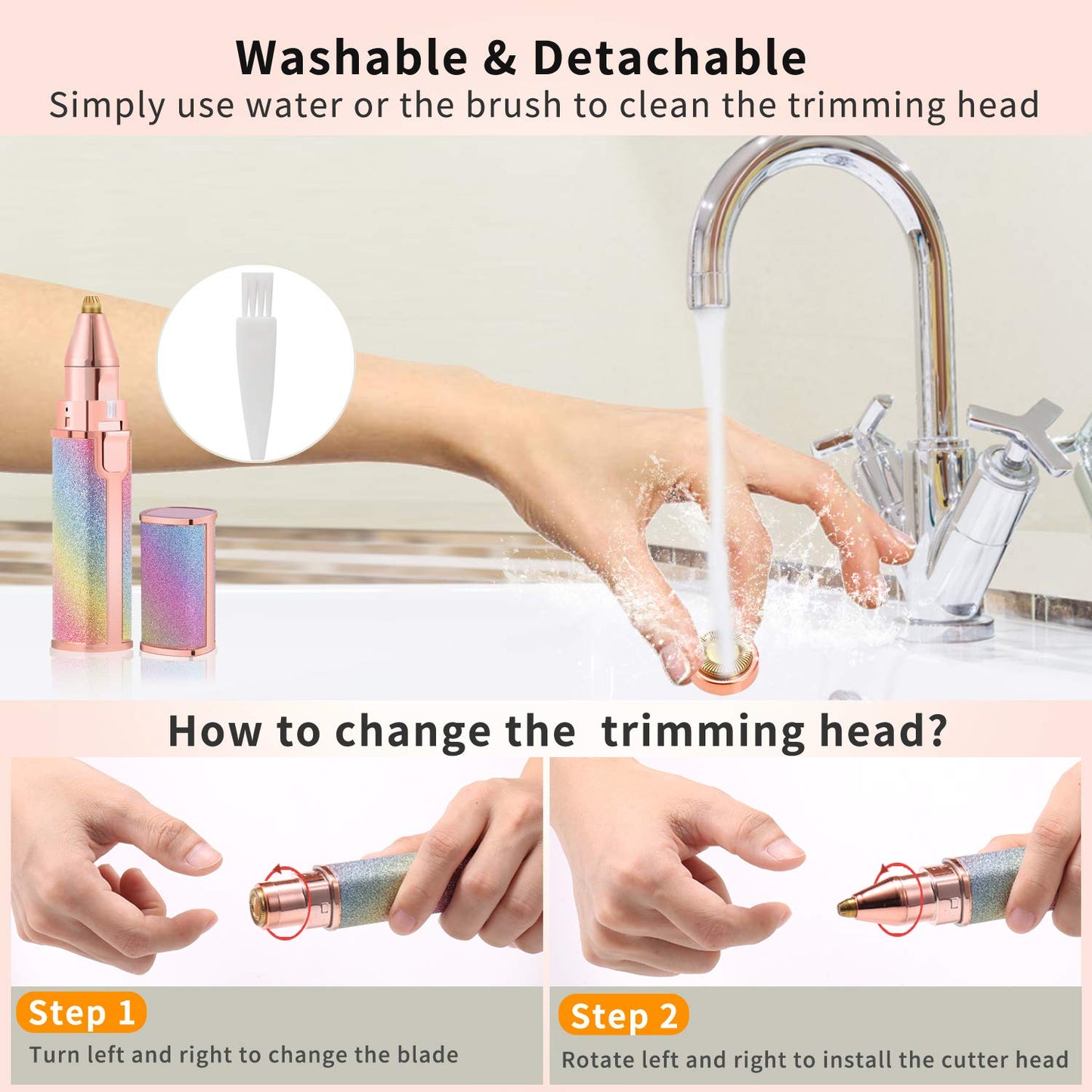 Washable & Detachable
Simply use water or the brush to clean the trimming head

How to change the  trimming head?

Step 1
Turn left and right to change the blade

Step 2
Rotate left and right to install the cutter head