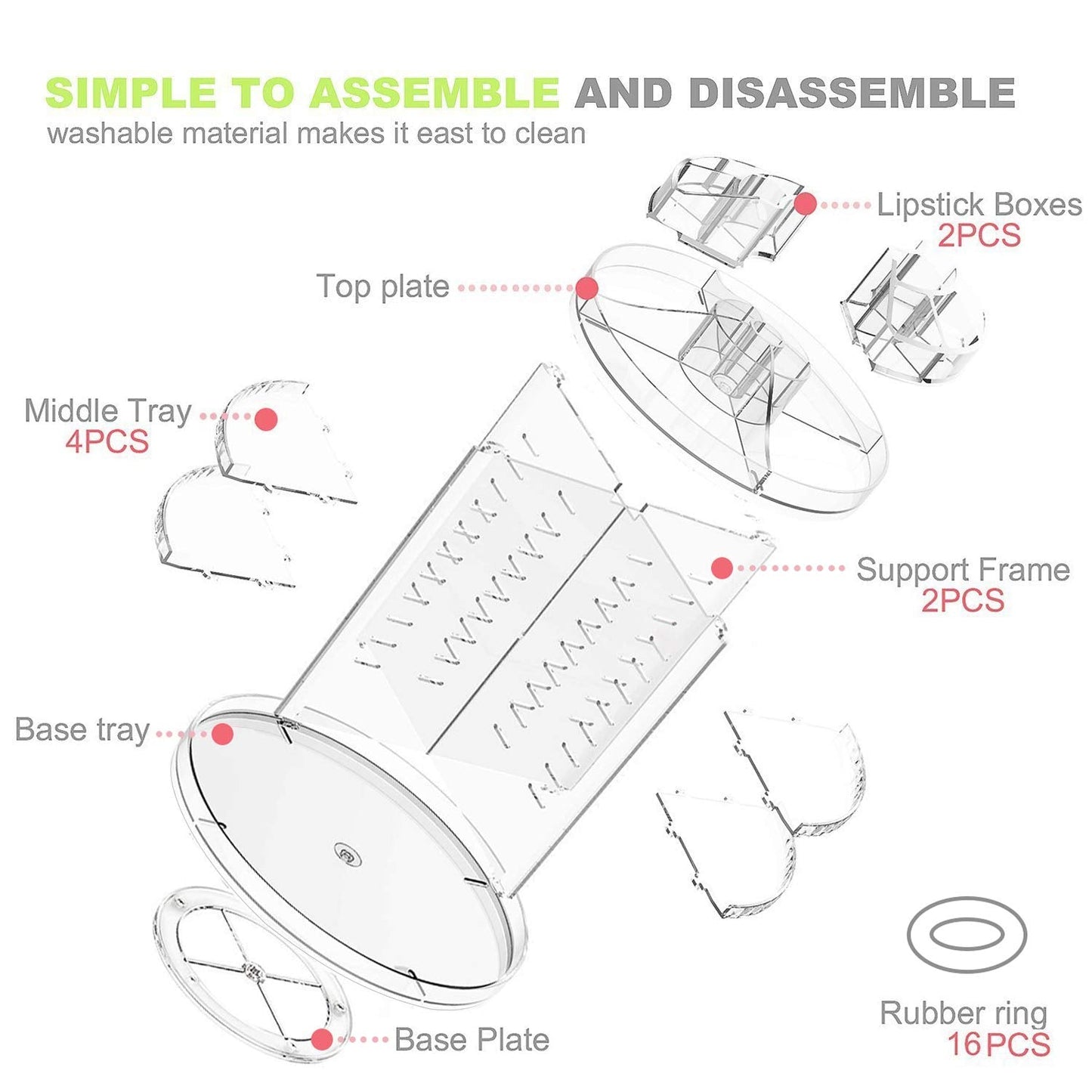 SIMPLE TO ASSEMBLE AND DISASSEMBLE
washable material makes it east to clean

Lipstick Boxes
2PCS

Top plate

Middle Tray
4PCS

Support Frame
2PCS

Base tray

Rubber ring
16PCS

Base Plate