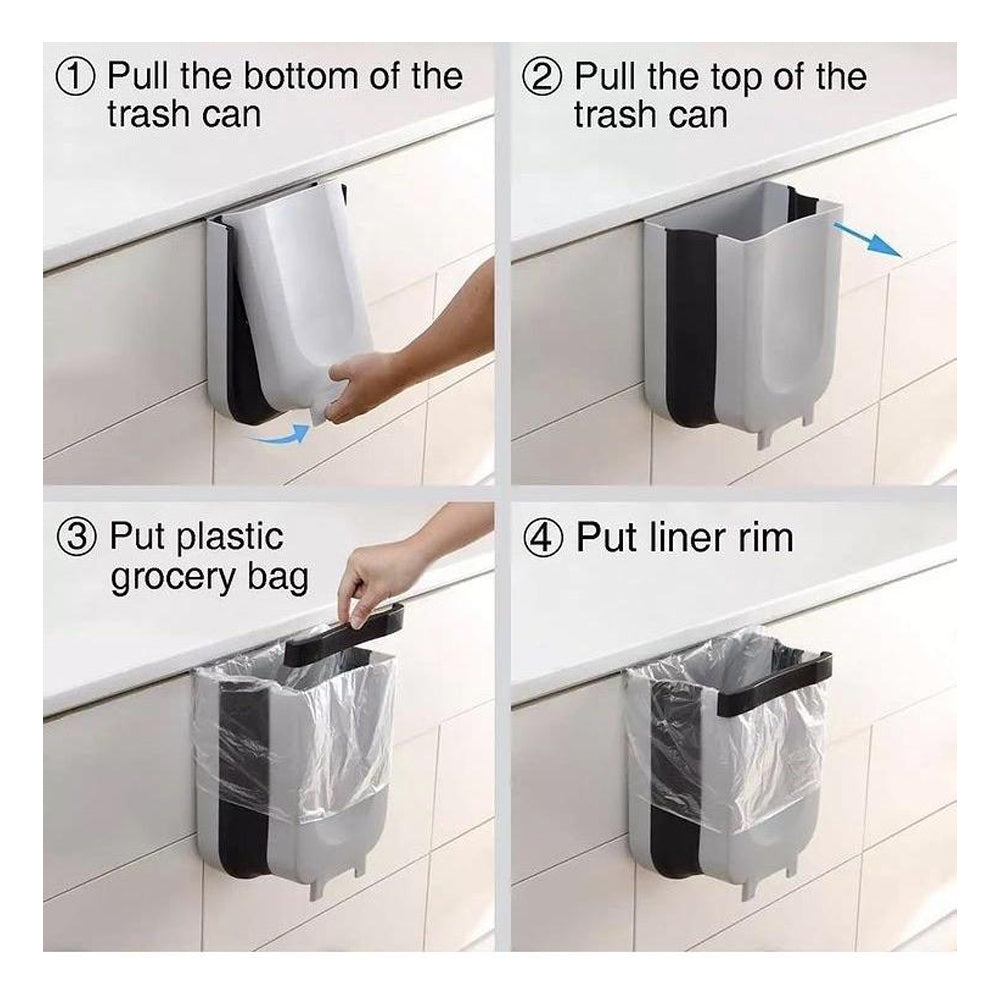 ① Pull the bottom of the trash can

② Pull the top of the trash can

③ Put plastic grocery bag

④ Put liner rim