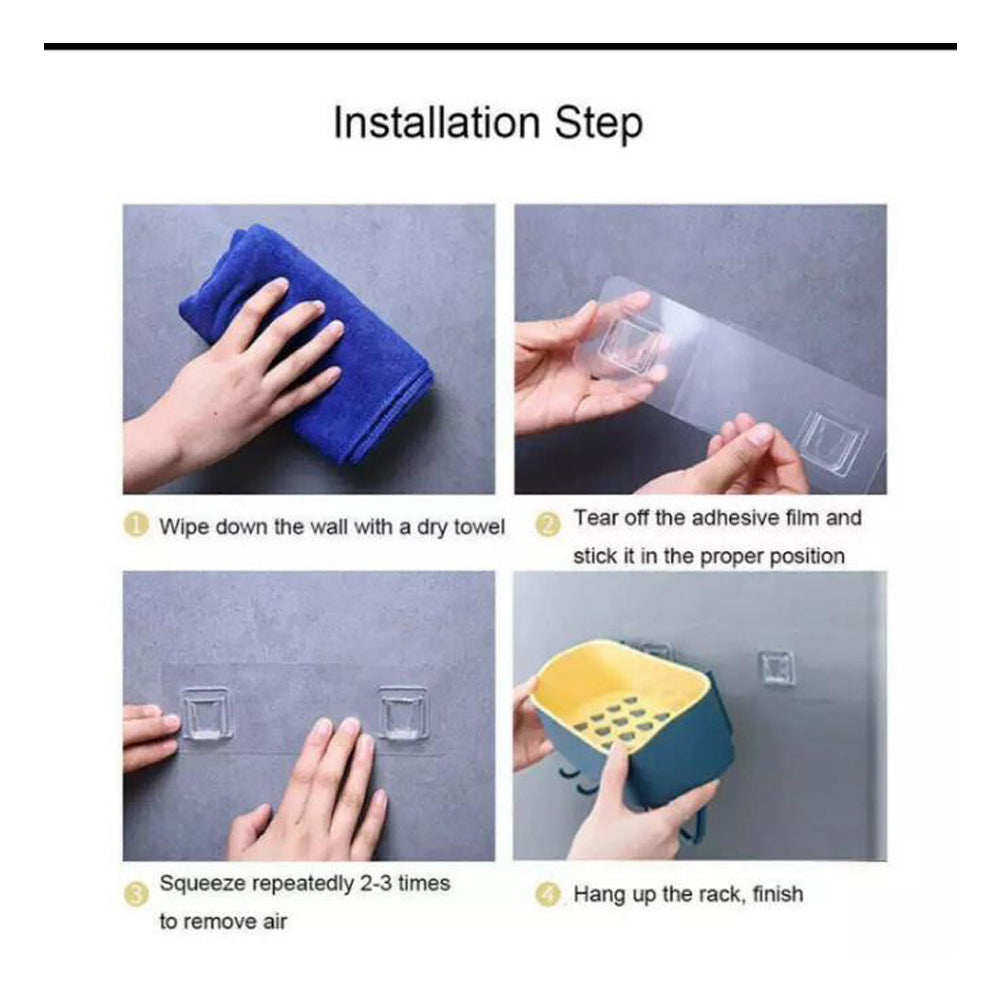 Installation Step

1 Wipe down the wall with a dry towel

2 Tear off the adhesive film and stick it in the proper position

3 Squeeze repeatedly 2-3 times to remove air

4 Hang up the rack, finish