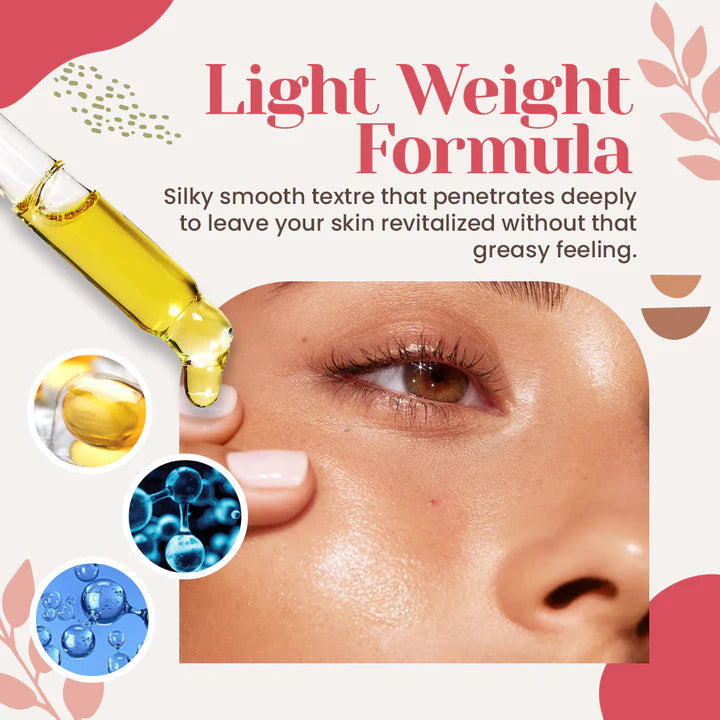 Light Weight Formula

Silky smooth textre that penetrates deeply to leave your skin revitalized without that greasy feeling.