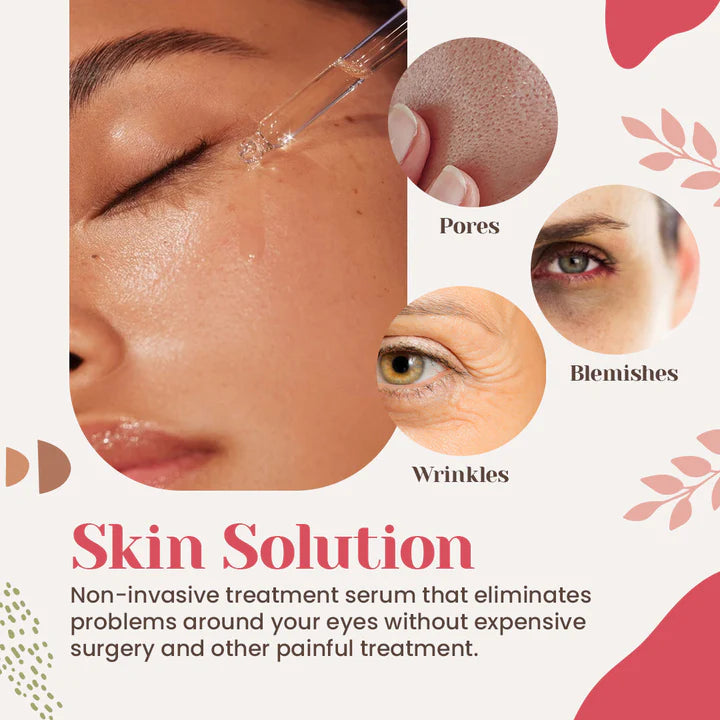 Pores

Blemishes

Wrinkles

Skin Solution

Non-invasive treatment serum that eliminates problems around your eyes without expensive surgery and other painful treatment.