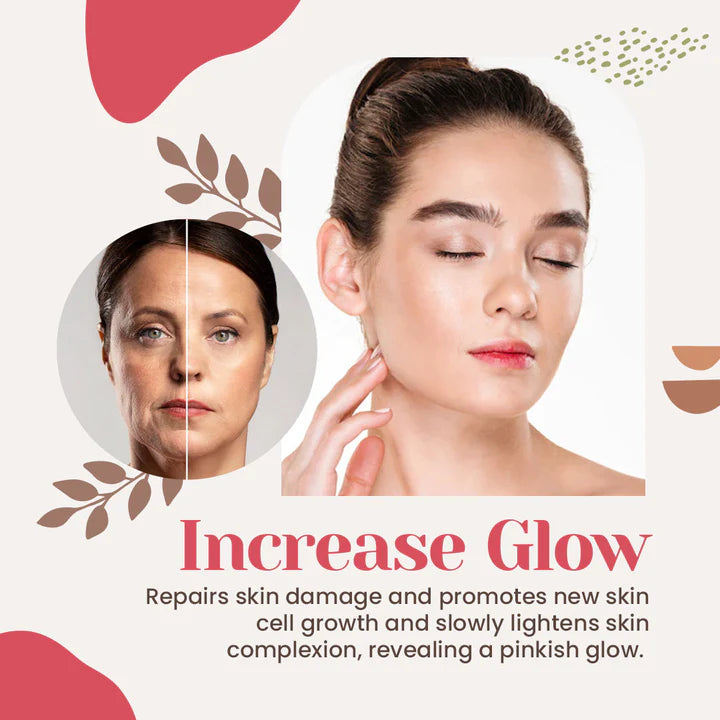 Increase Glow

Repairs skin damage and promotes new skin cell growth and slowly lightens skin complexion, revealing a pinkish glow.