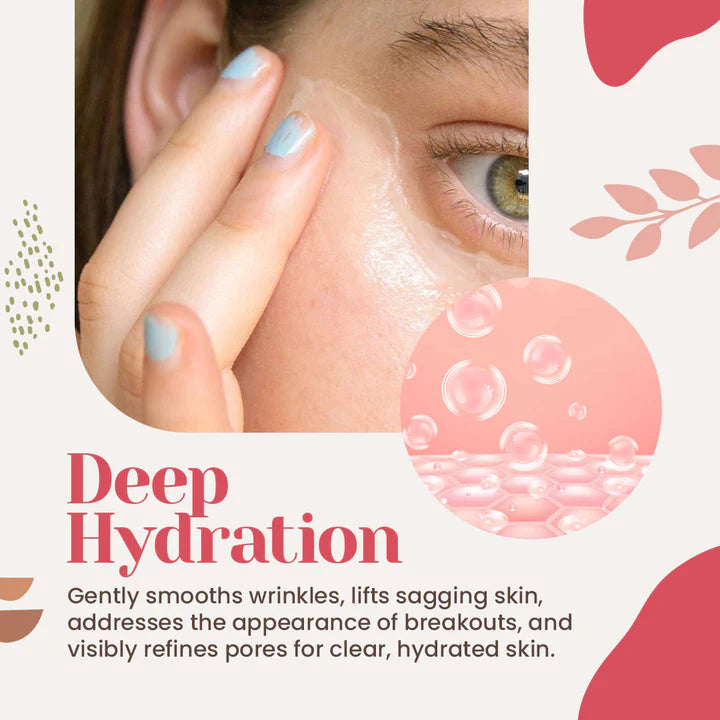 Deep Hydration

Gently smooths wrinkles, lifts sagging skin, addresses the appearance of breakouts, and visibly refines pores for clear, hydrated skin.