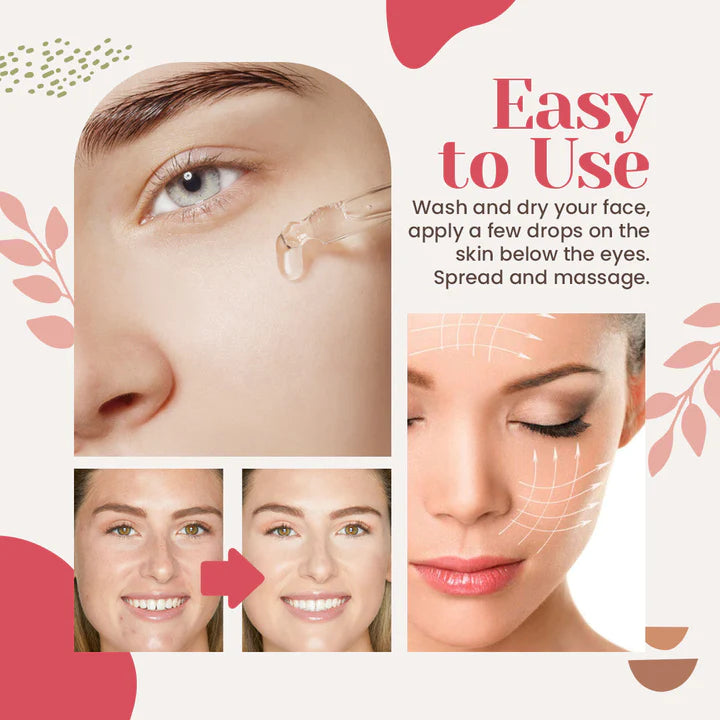 Easy to Use

Wash and dry your face, apply a few drops on the skin below the eyes. Spread and massage.