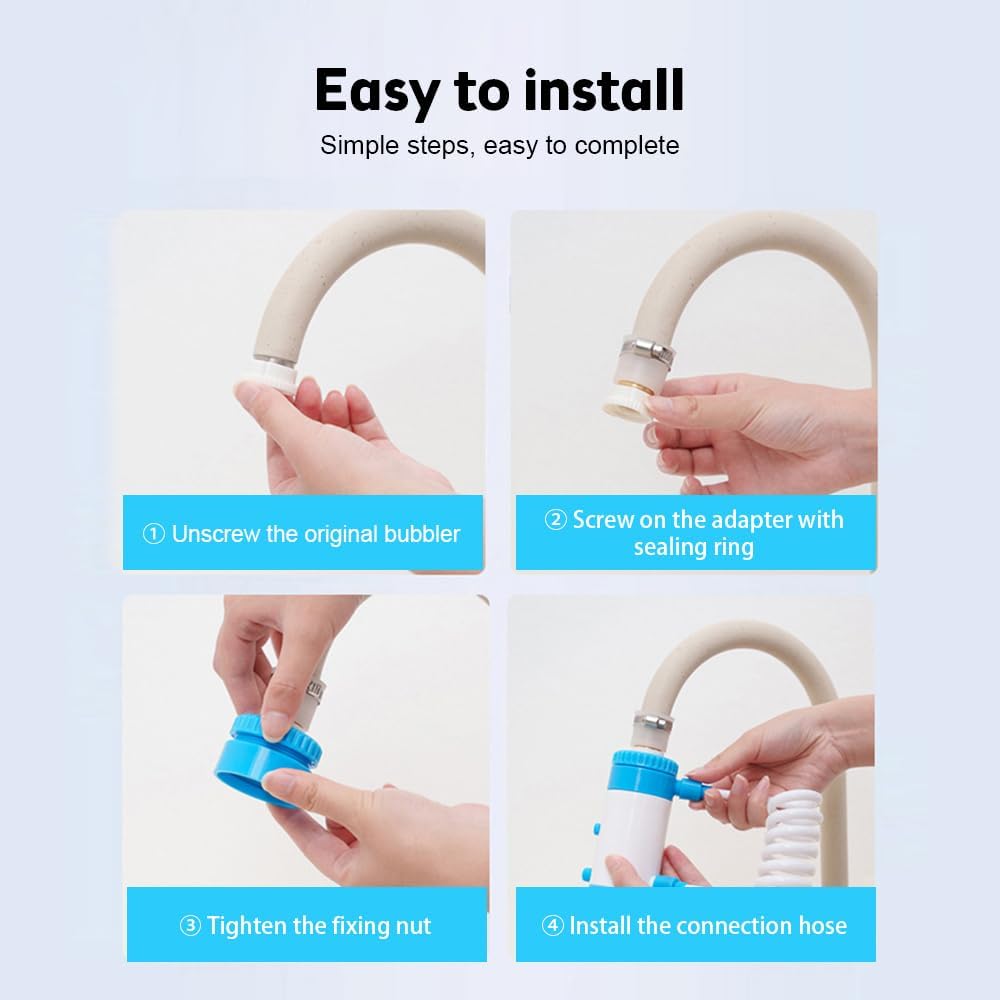 Easy to install

Simple steps, easy to complete

① Unscrew the original bubbler

② Screw on the adapter with sealing ring

③ Tighten the fixing nut

④ Install the connection hose