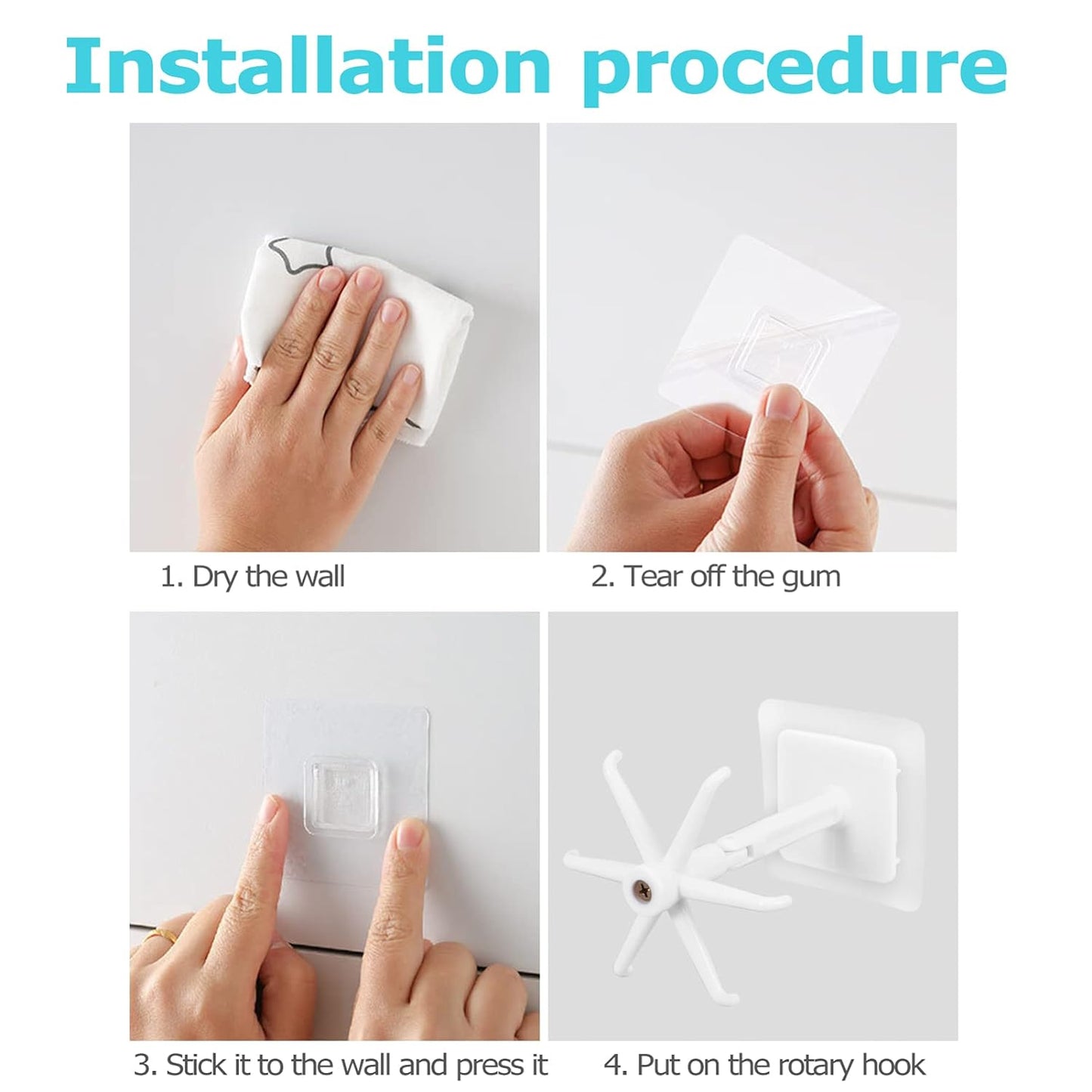 Installation procedure

1. Dry the wall

2. Tear off the gum

3. Stick it to the wall and press it

4. Put on the rotary hook