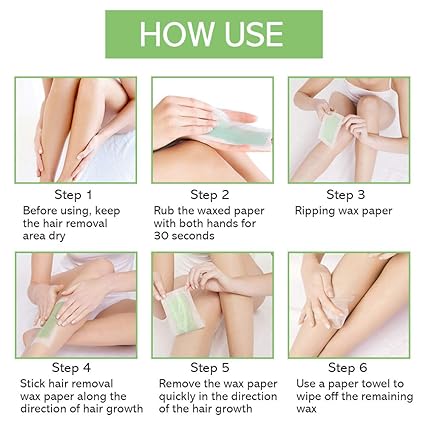 HOW USE

Step 1
Before using, keep the hair removal area dry

Step 2
Rub the waxed paper with both hands for 30 seconds

Step 3
Ripping wax paper

Step 4
Stick hair removal wax paper along the direction of hair growth

Step 5
Remove the wax paper quickly in the direction of the hair growth

Step 6
Use a paper towel to wipe off the remaining wax