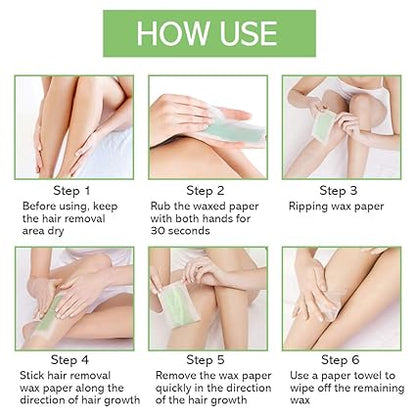 HOW USE

Step 1
Before using, keep the hair removal area dry

Step 2
Rub the waxed paper with both hands for 30 seconds

Step 3
Ripping wax paper

Step 4
Stick hair removal wax paper along the direction of hair growth

Step 5
Remove the wax paper quickly in the direction of the hair growth

Step 6
Use a paper towel to wipe off the remaining wax