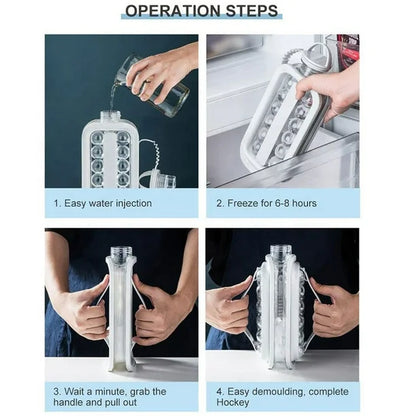 OPERATION STEPS

1. Easy water injection

2. Freeze for 6-8 hours

3. Wait a minute, grab the handle and pull out

4. Easy demoulding, complete Hockey