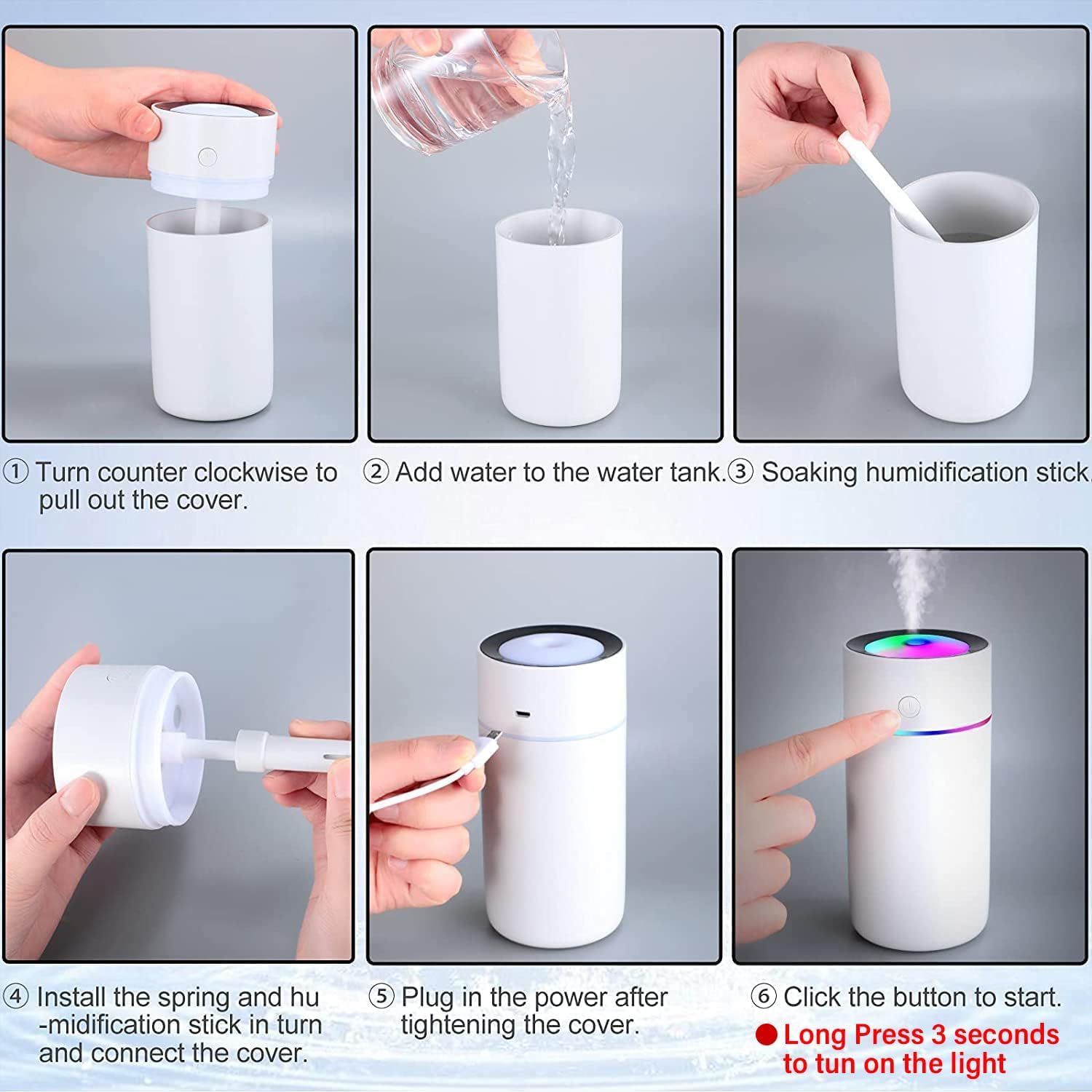 ① Turn counter clockwise to pull out the cover.

② Add water to the water tank.

③ Soaking humidification stick.

④ Install the spring and hu -midification stick in turn and connect the cover.

⑤ Plug in the power after tightening the cover.

⑥ Click the button to start.

● Long Press 3 seconds to tun on the light