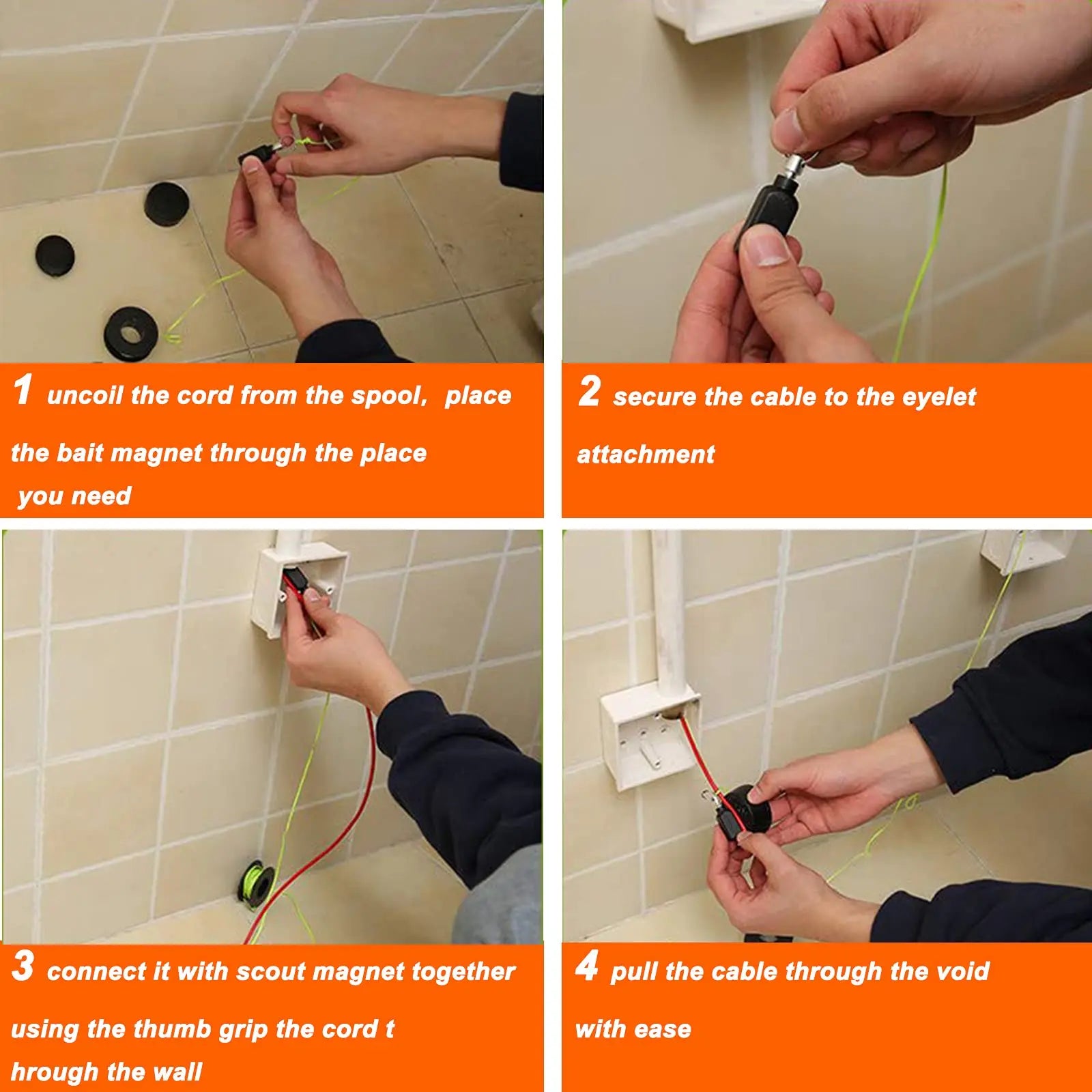 1 uncoil the cord from the spool, place the bait magnet through the place you need

2 secure the cable to the eyelet attachment

3 connect it with scout magnet together using the thumb grip the cord t hrough the wall

4 pull the cable through the void with ease