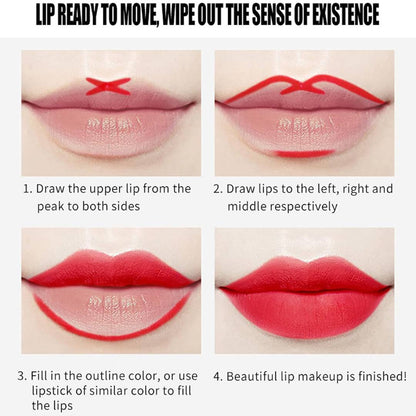 LIP READY TO MOVE, WIPE OUT THE SENSE OF EXISTENCE

1. Draw the upper lip from the peak to both sides

2. Draw lips to the left, right and middle respectively

3. Fill in the outline color, or use lipstick of similar color to fill the lips

4. Beautiful lip makeup is finished!