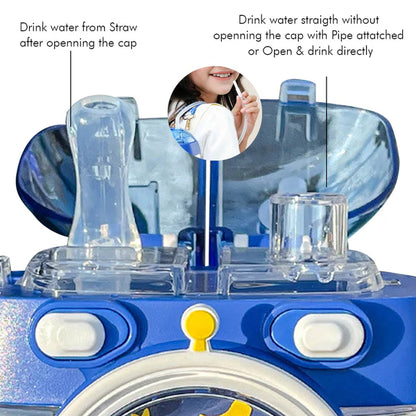 Drink water from Straw after openning the cap

Drink water straigth without openning the cap with Pipe attatched or Open & drink directly