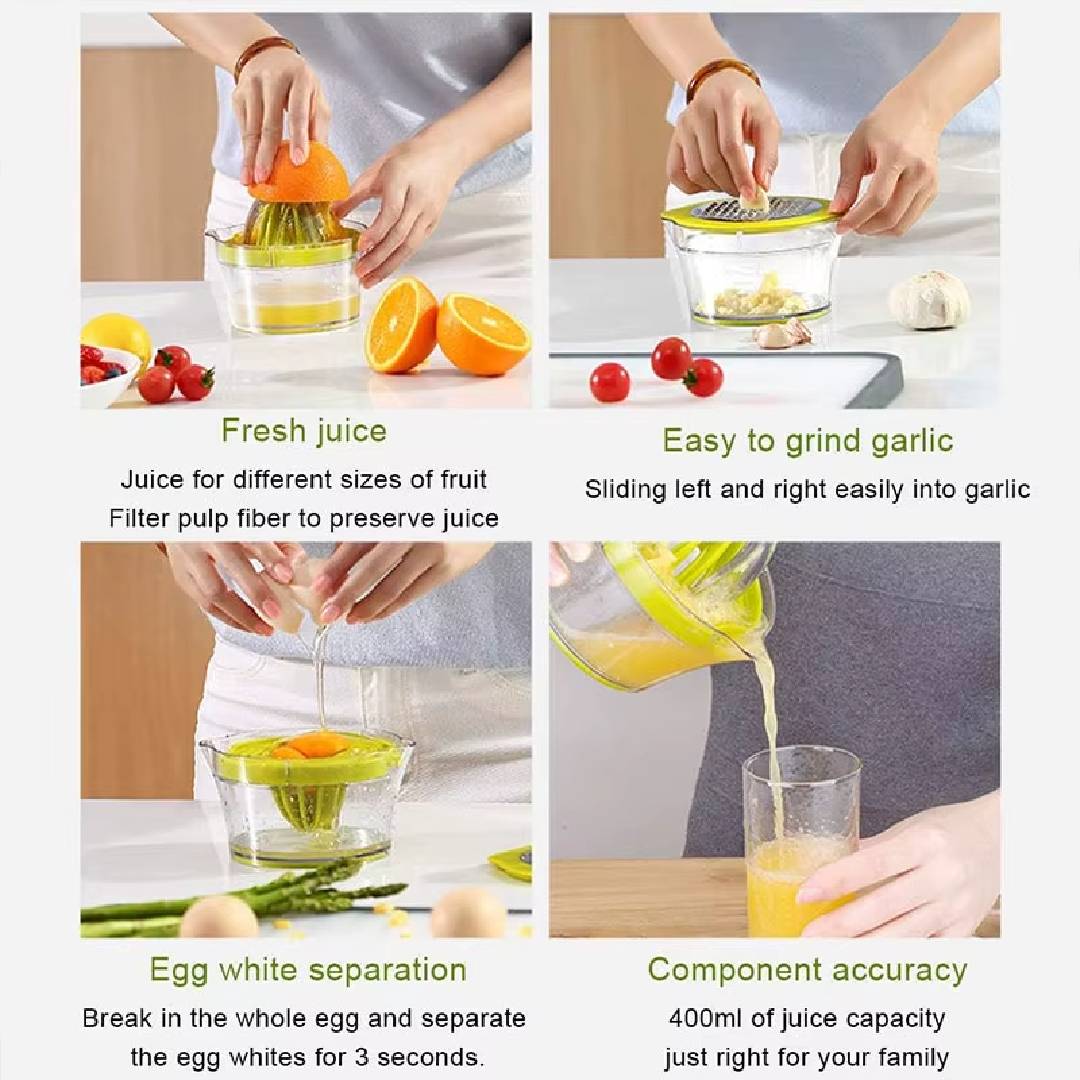 Fresh juice

Juice for different sizes of fruit
Filter pulp fiber to preserve juice

Easy to grind garlic

Sliding left and right easily into garlic

Egg white separation

Break in the whole egg and separate the egg whites for 3 seconds.

Component accuracy

400ml of juice capacity
just right for your family