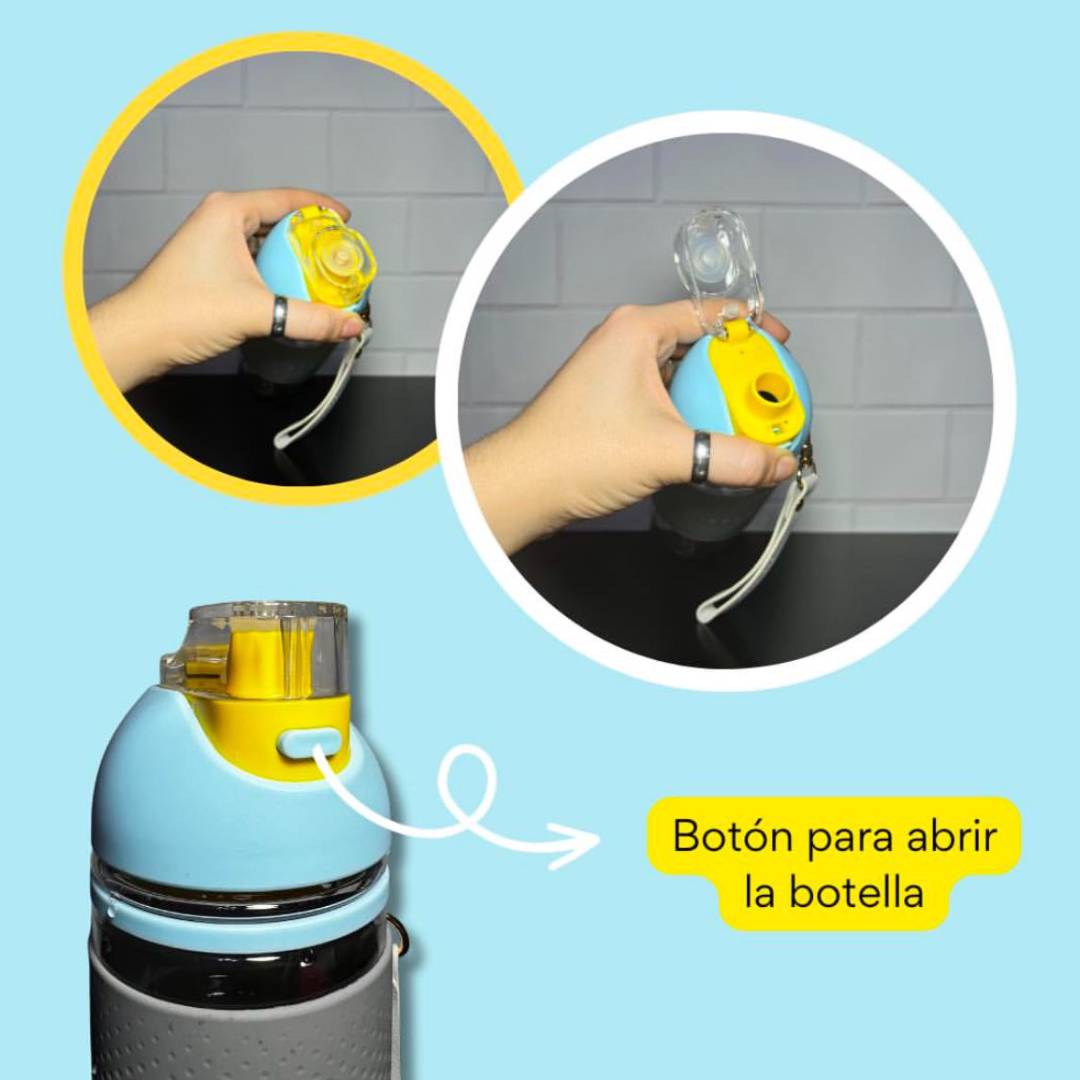 Botón para abrir la botella