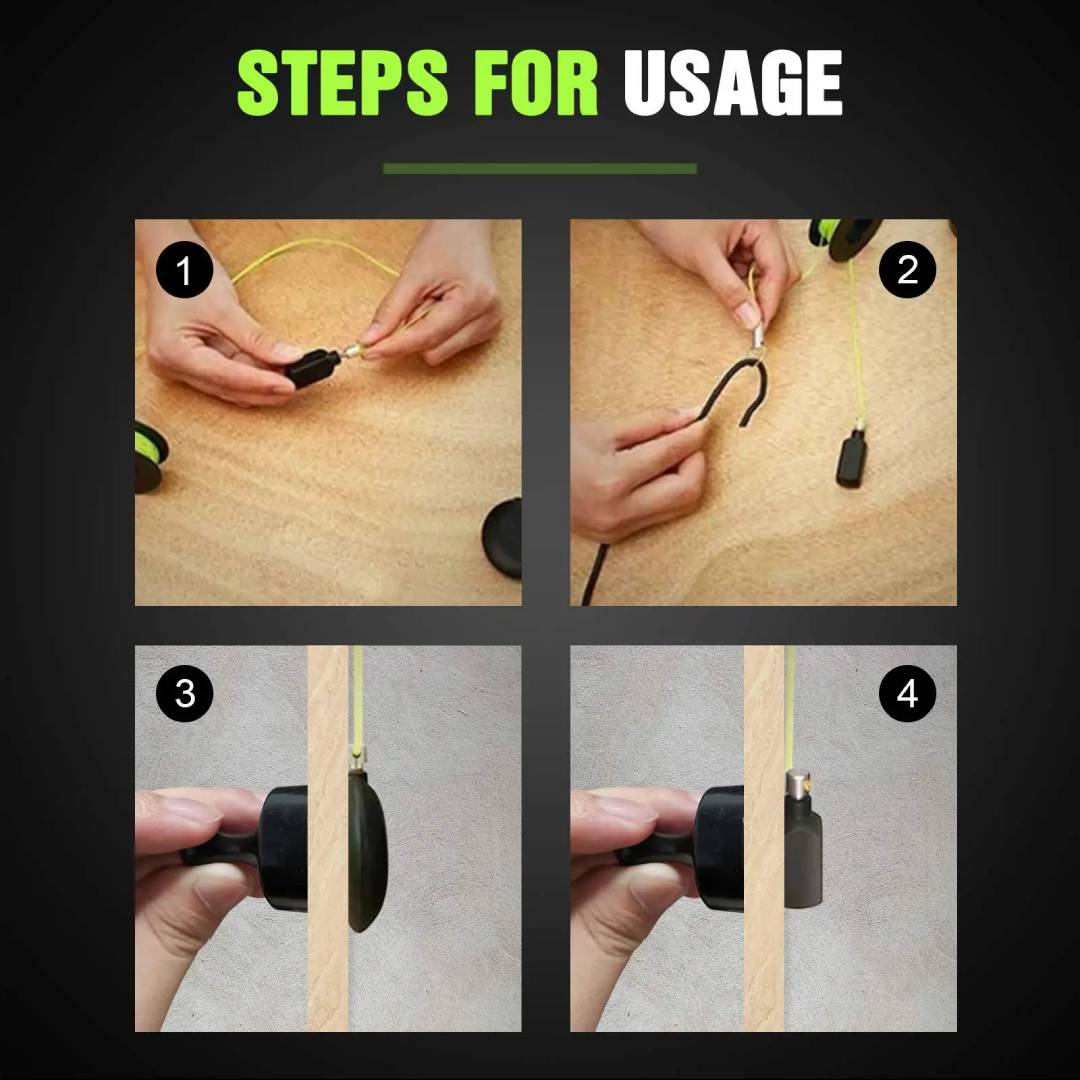 STEPS FOR USAGE

1

2

3

4