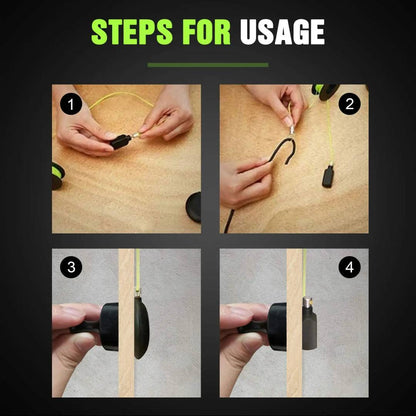 STEPS FOR USAGE

1

2

3

4