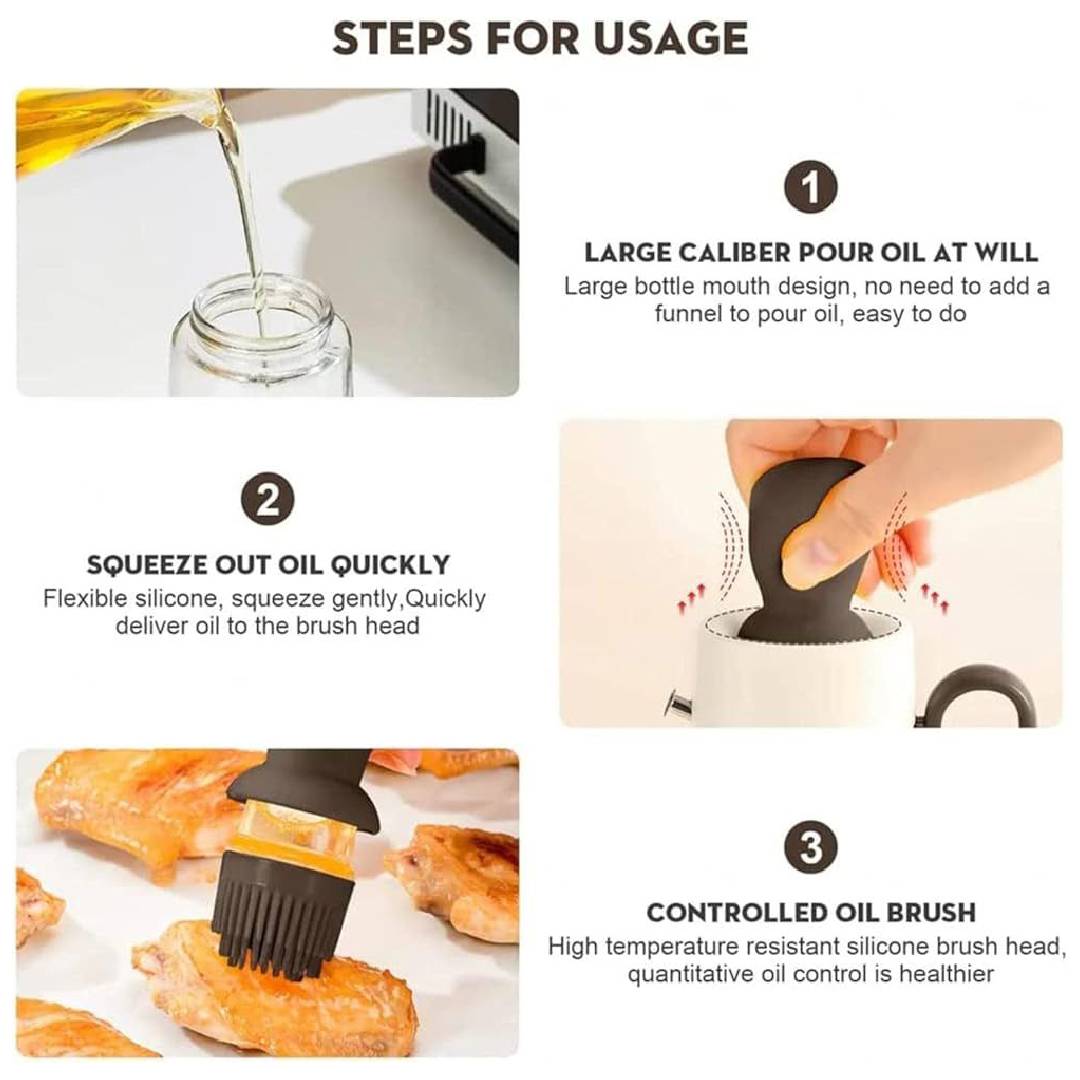 STEPS FOR USAGE

1

LARGE CALIBER POUR OIL AT WILL

Large bottle mouth design, no need to add a funnel to pour oil, easy to do

2

SQUEEZE OUT OIL QUICKLY

Flexible silicone, squeeze gently,Quickly deliver oil to the brush head

3

CONTROLLED OIL BRUSH

High temperature resistant silicone brush head, quantitative oil control is healthier