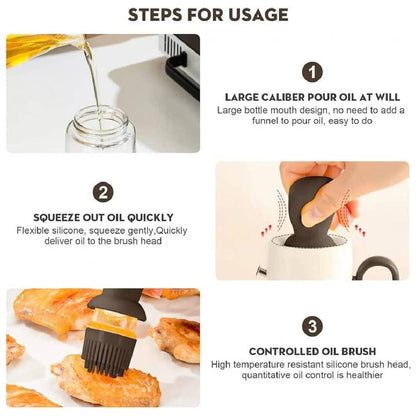 STEPS FOR USAGE

1

LARGE CALIBER POUR OIL AT WILL
Large bottle mouth design, no need to add a funnel to pour oil, easy to do

2

SQUEEZE OUT OIL QUICKLY
Flexible silicone, squeeze gently,Quickly deliver oil to the brush head

3

CONTROLLED OIL BRUSH
High temperature resistant silicone brush head, quantitative oil control is healthier