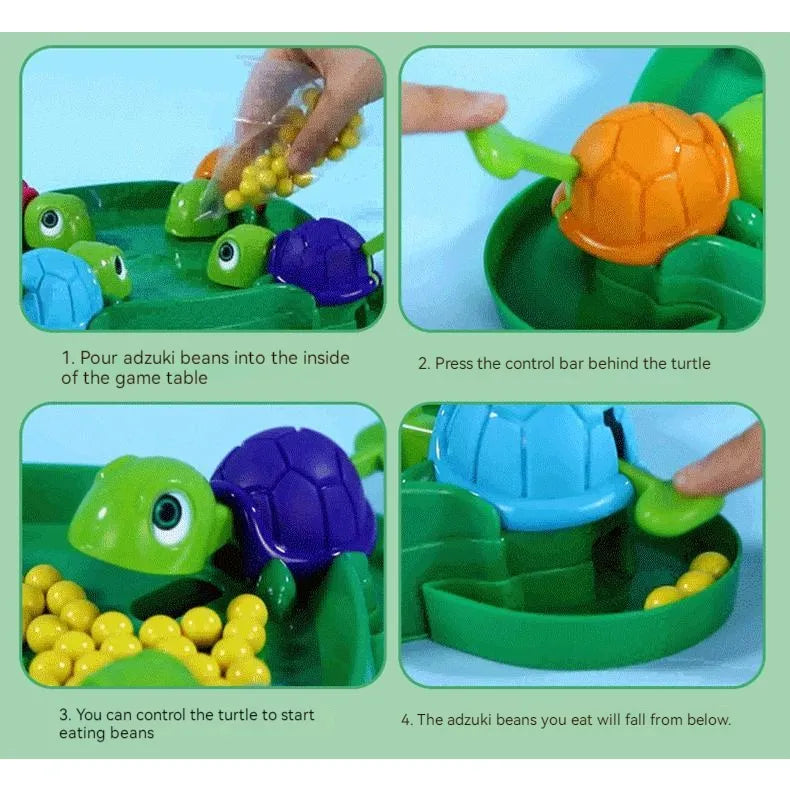 1. Pour adzuki beans into the inside of the game table

2. Press the control bar behind the turtle

3. You can control the turtle to start eating beans

4. The adzuki beans you eat will fall from below.