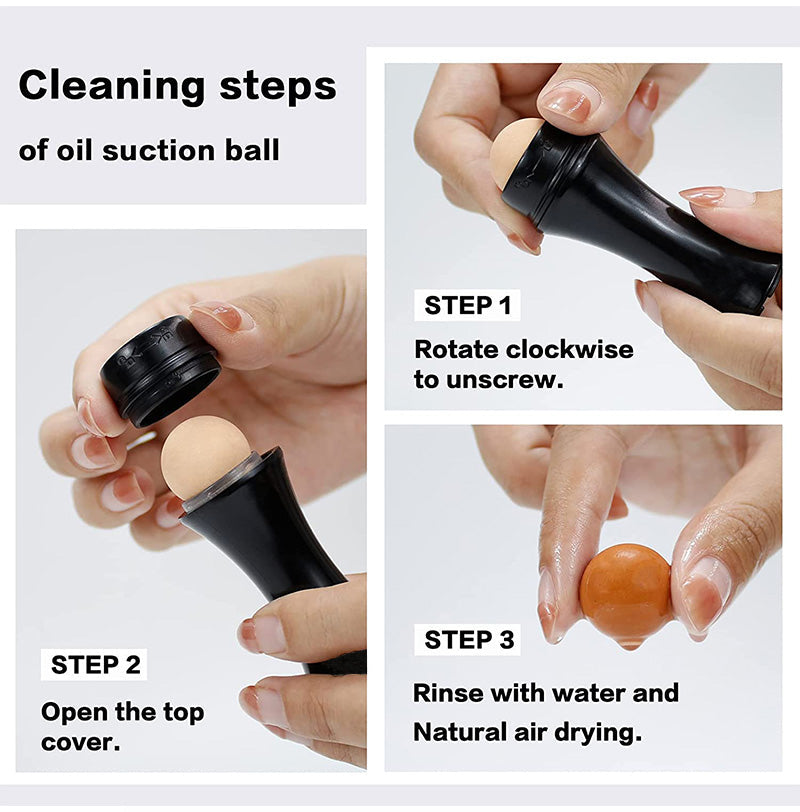 Cleaning steps

of oil suction ball

STEP 1

Rotate clockwise to unscrew.

STEP 2

Open the top cover.

STEP 3

Rinse with water and Natural air drying.