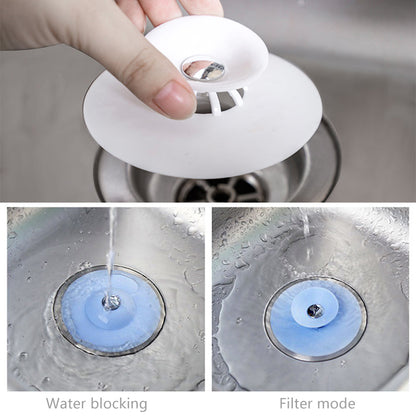 Water blocking

Filter mode