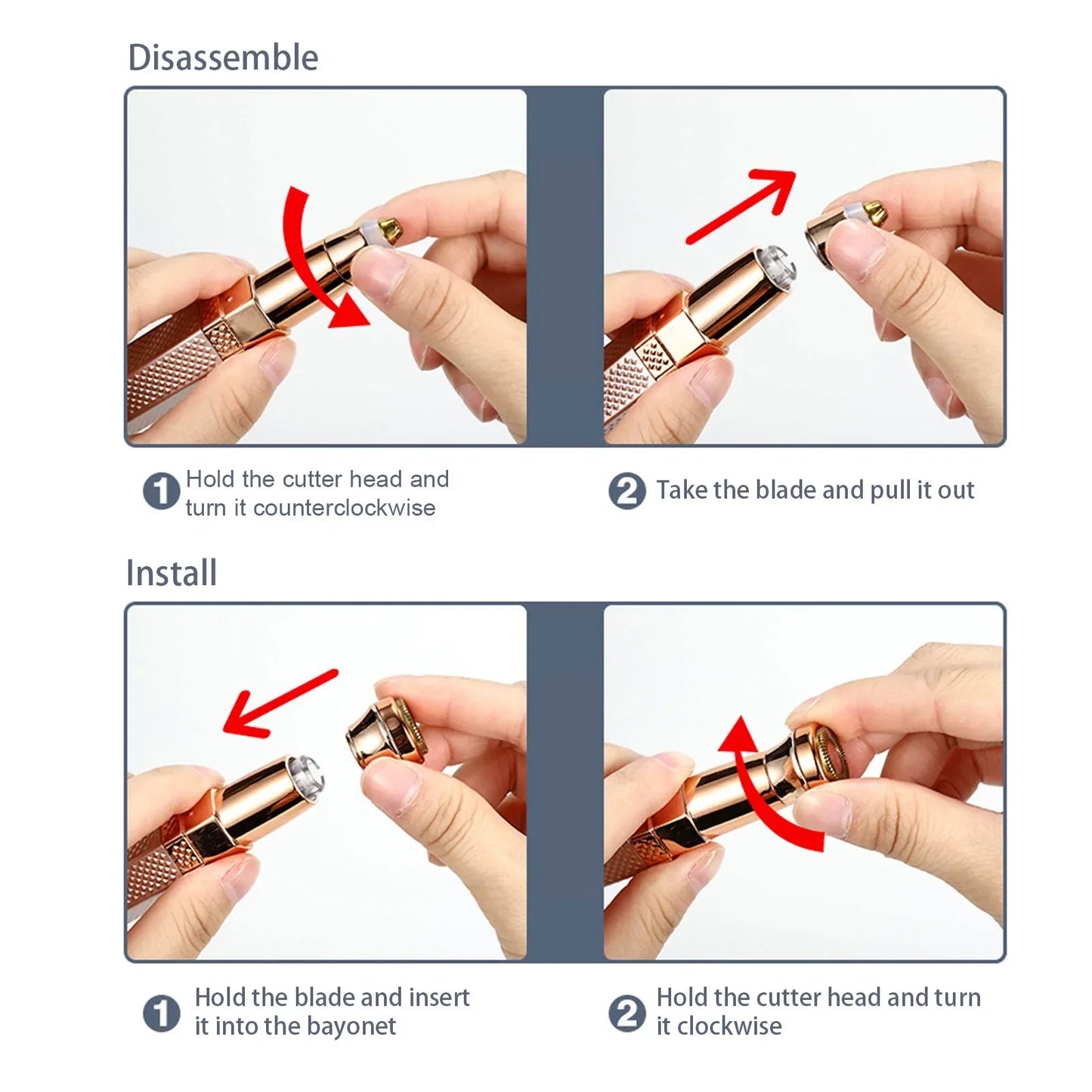 Disassemble

1 Hold the cutter head and turn it counterclockwise

2 Take the blade and pull it out

Install

1 Hold the blade and insert it into the bayonet

2 Hold the cutter head and turn it clockwise