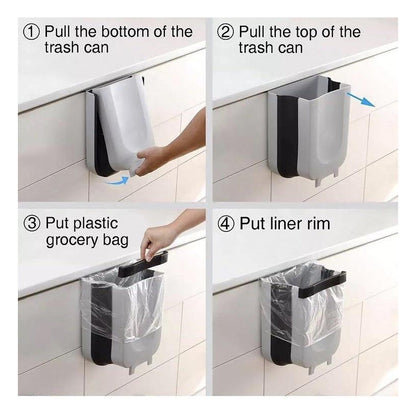 ① Pull the bottom of the trash can

② Pull the top of the trash can

③ Put plastic grocery bag

④ Put liner rim