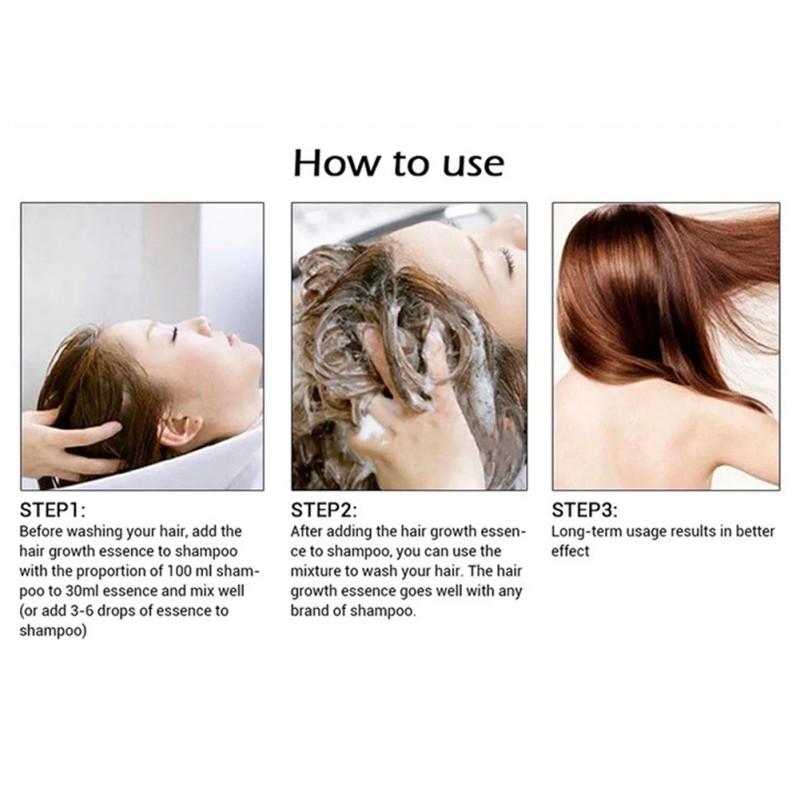 How to use

STEP1:
Before washing your hair, add the hair growth essence to shampoo with the proportion of 100 ml shampoo to 30ml essence and mix well (or add 3-6 drops of essence to shampoo)

STEP2:
After adding the hair growth essence to shampoo, you can use the mixture to wash your hair. The hair growth essence goes well with any brand of shampoo.

STEP3:
Long-term usage results in better effect